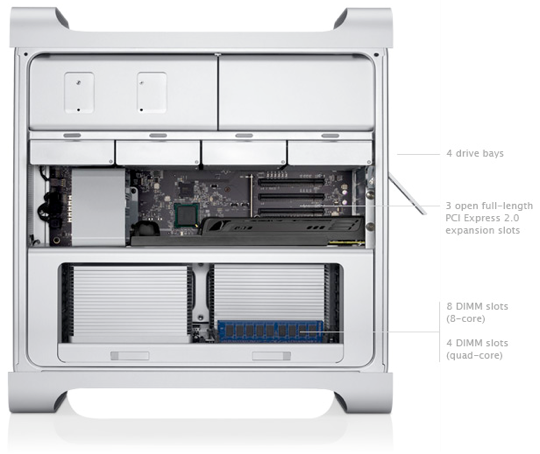 4 drive bays

3 open full-length PCI Express 2.0 expansion slots

8 DIMM slots (8-core)

4 DIMM slots (quad-core)