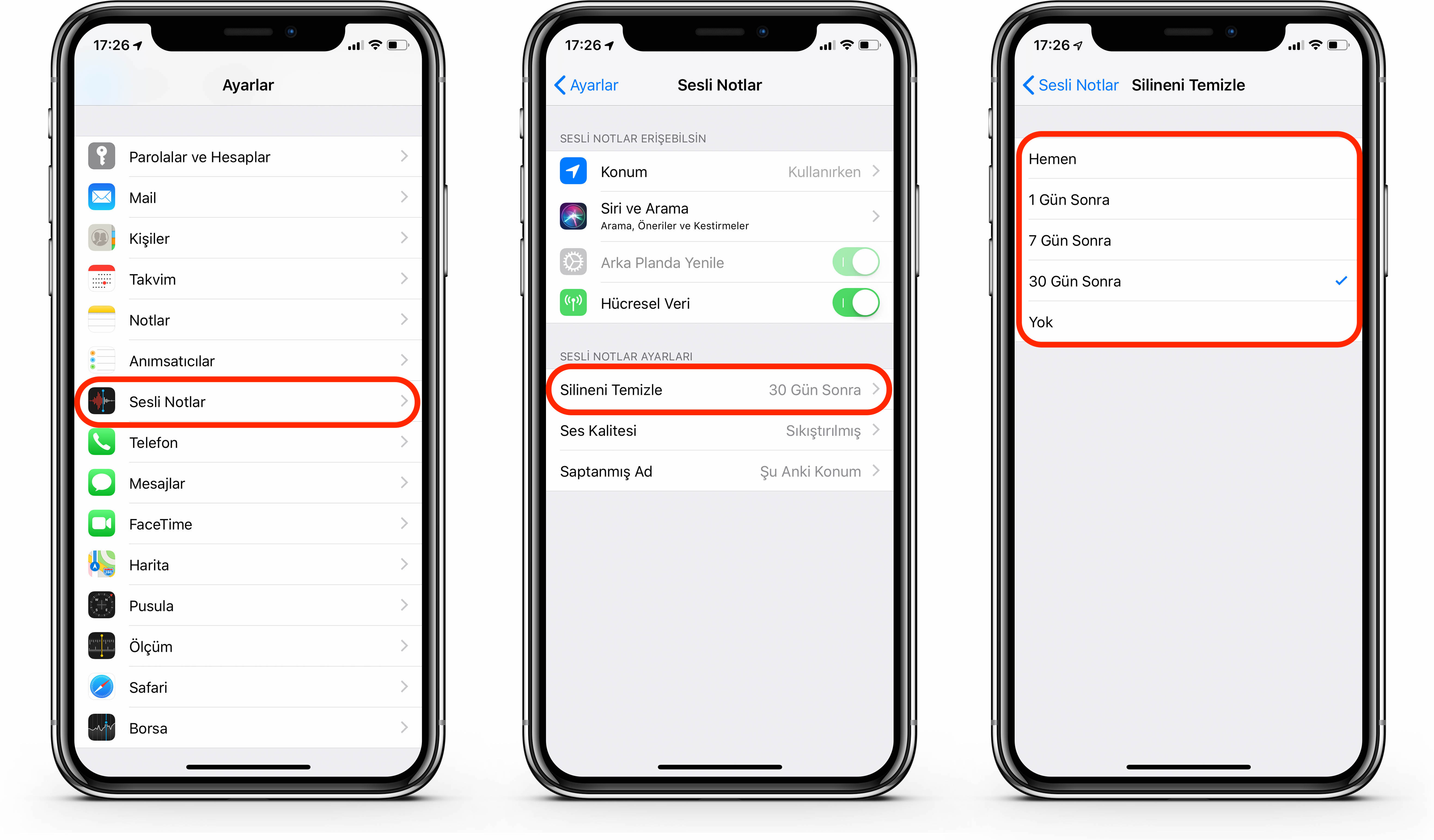 17:26

Ayarlar

Parolalar ve Hesaplar
Mail
Kişiler
Takvim
Notlar
Anımsatıcılar
Sesli Notlar
Telefon
Mesajlar
FaceTime
Harita
Pusula
Ölçüm
Safari
Borsa

17:26

Ayarlar Sesli Notlar

SESLİ NOTLAR ERİŞEBİLSİN
Konum Kullanırken
Siri ve Arama
Arama, Öneriler ve Kestirmeler
Arka Planda Yenile
Hücresel Veri

SESLİ NOTLAR AYARLARI
Silineni Temizle 30 Gün Sonra
Ses Kalitesi Sıkıştırılmış
Saptanmış Ad Şu Anki Konum

17:26

Sesli Notlar Silineni Temizle

Hemen
1 Gün Sonra
7 Gün Sonra
30 Gün Sonra
Yok