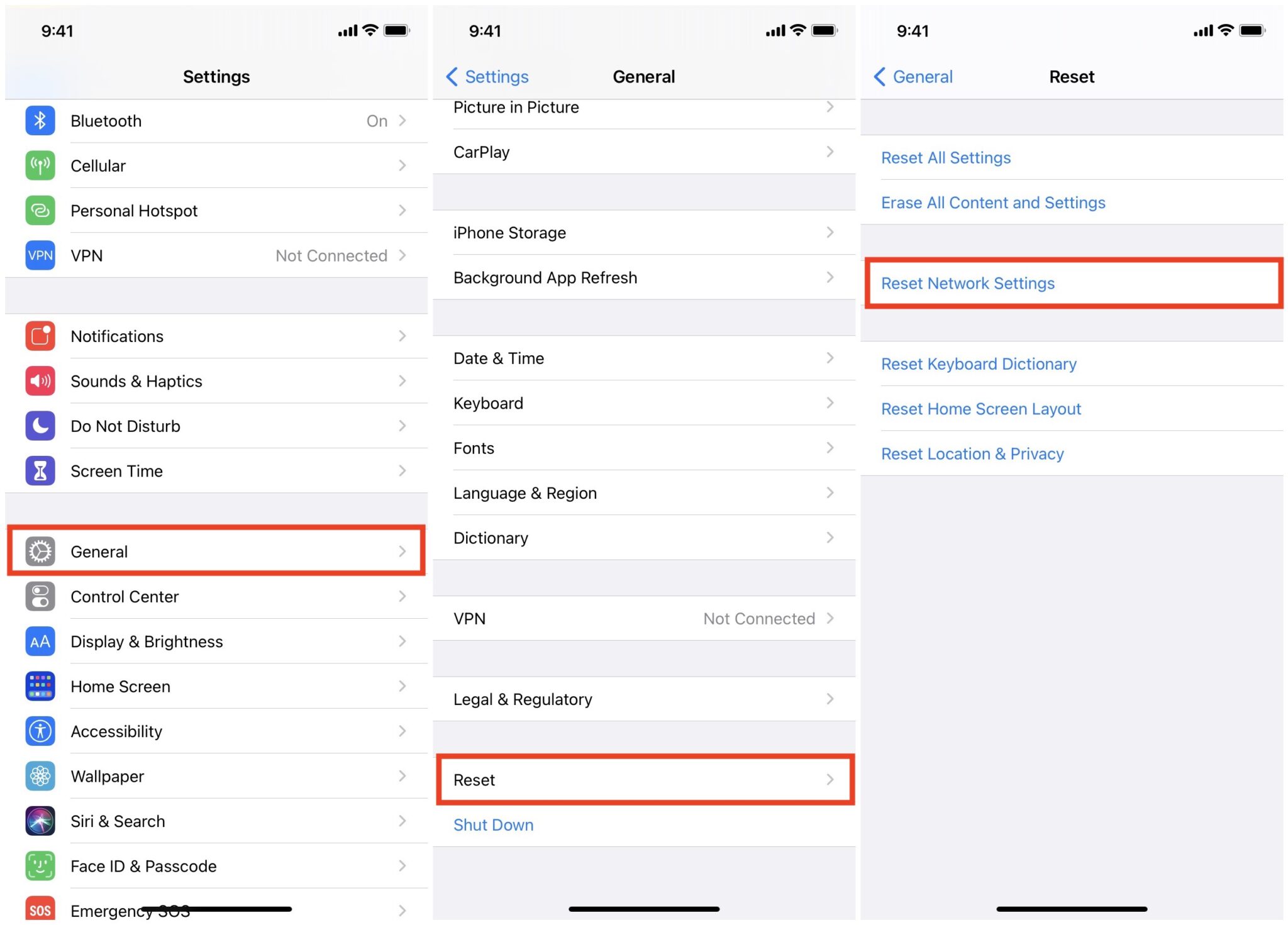 9:41

Settings

Bluetooth On

Cellular

Personal Hotspot

VPN VPN Not Connected

Notifications

Sounds & Haptics

Do Not Disturb

Screen Time

General

Control Center

AA Display & Brightness

Home Screen

Accessibility

Wallpaper

Siri & Search

Face ID & Passcode

SOS Emergency SOS

9:41

Settings General

Picture in Picture

CarPlay

iPhone Storage

Background App Refresh

Date & Time

Keyboard

Fonts

Language & Region

Dictionary

VPN Not Connected

Legal & Regulatory

Reset

Shut Down

9:41

General Reset

Reset All Settings

Erase All Content and Settings

Reset Network Settings

Reset Keyboard Dictionary

Reset Home Screen Layout

Reset Location & Privacy